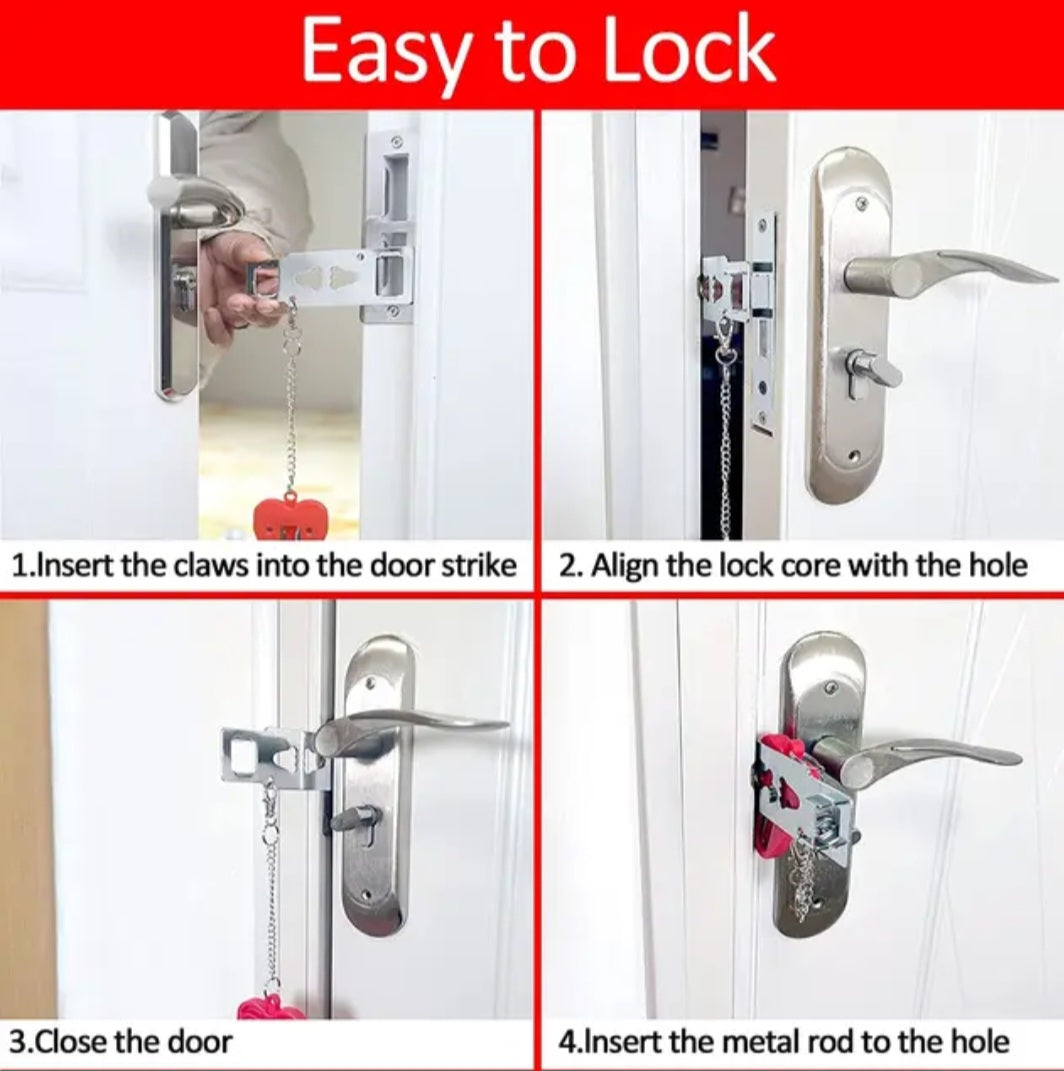 Easy to Lock

1.Insert the claws into the door strike

2. Align the lock core with the hole

3.Close the door

4.Insert the metal rod to the hole